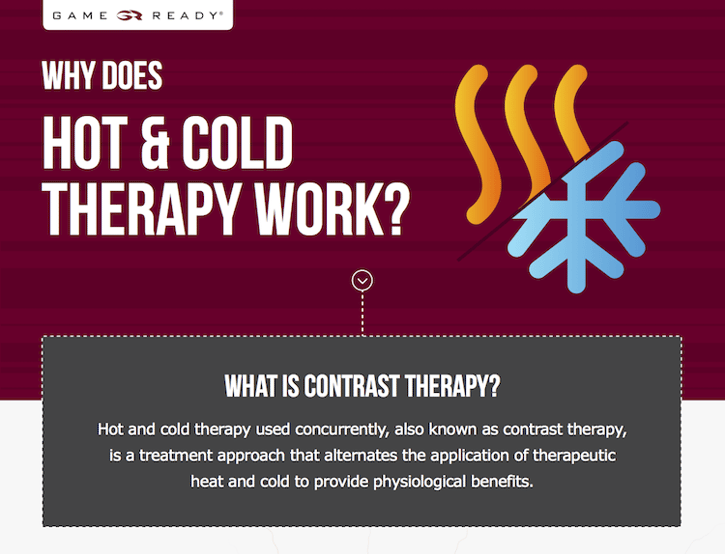 GAME GR READY®

WHY DOES

HOT & COLD THERAPY WORK?

WHAT IS CONTRAST THERAPY?

Hot and cold therapy used concurrently, also known as contrast therapy, is a treatment approach that alternates the application of therapeutic heat and cold to provide physiological benefits.